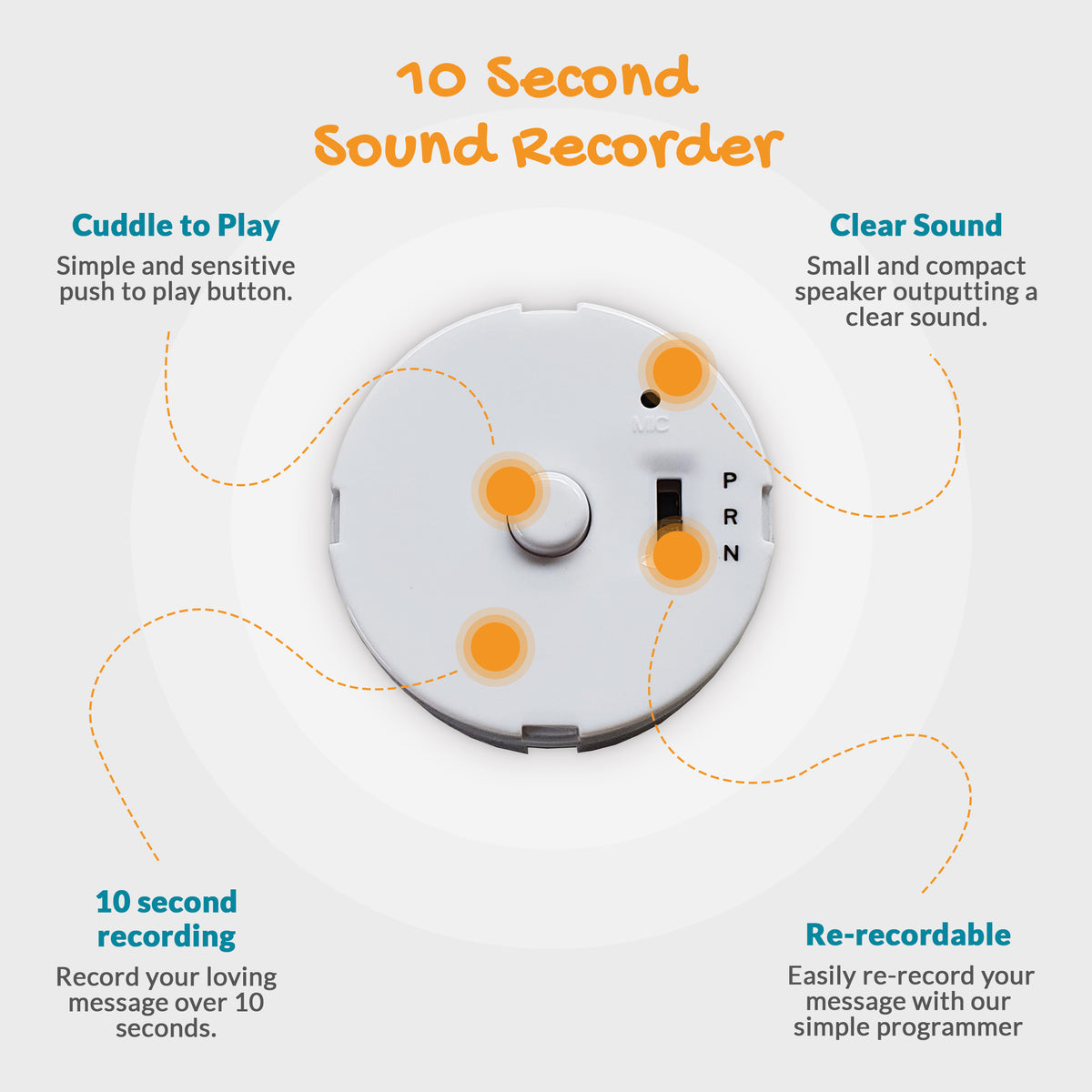 10 Second Sound Recorder

Cuddle to Play
Simple and sensitive push to play button.

Clear Sound
Small and compact speaker outputting a clear sound.

MIC

P
R
N

10 second recording
Record your loving message over 10 seconds.

Re-recordable
Easily re-record your message with our simple programmer